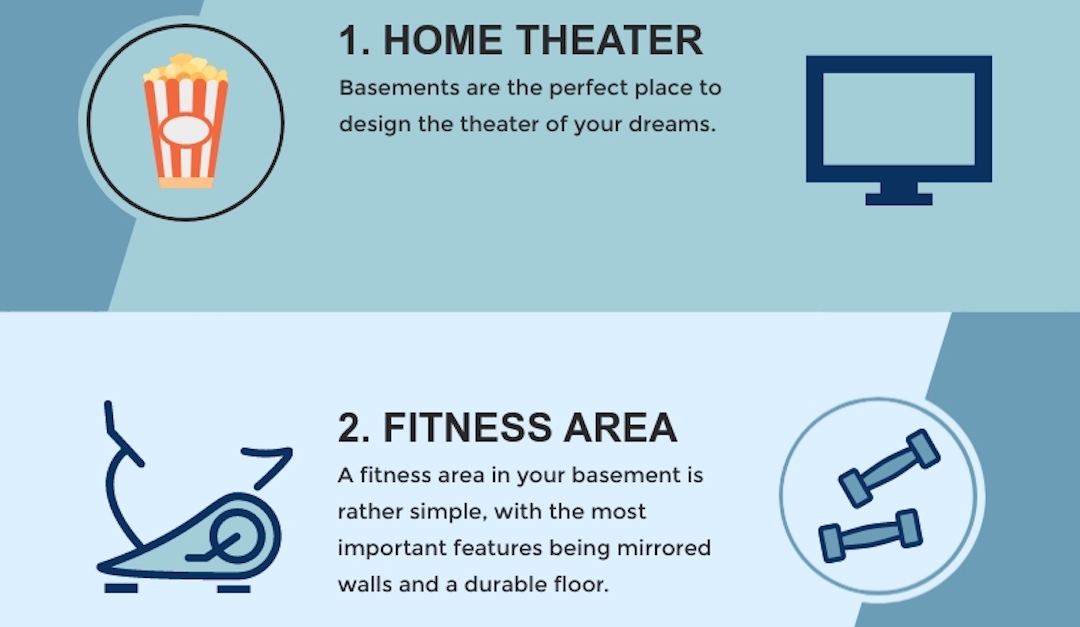 1. HOME THEATER

Basements are the perfect place to design the theater of your dreams.

2. FITNESS AREA

A fitness area in your basement is rather simple, with the most important features being mirrored walls and a durable floor.