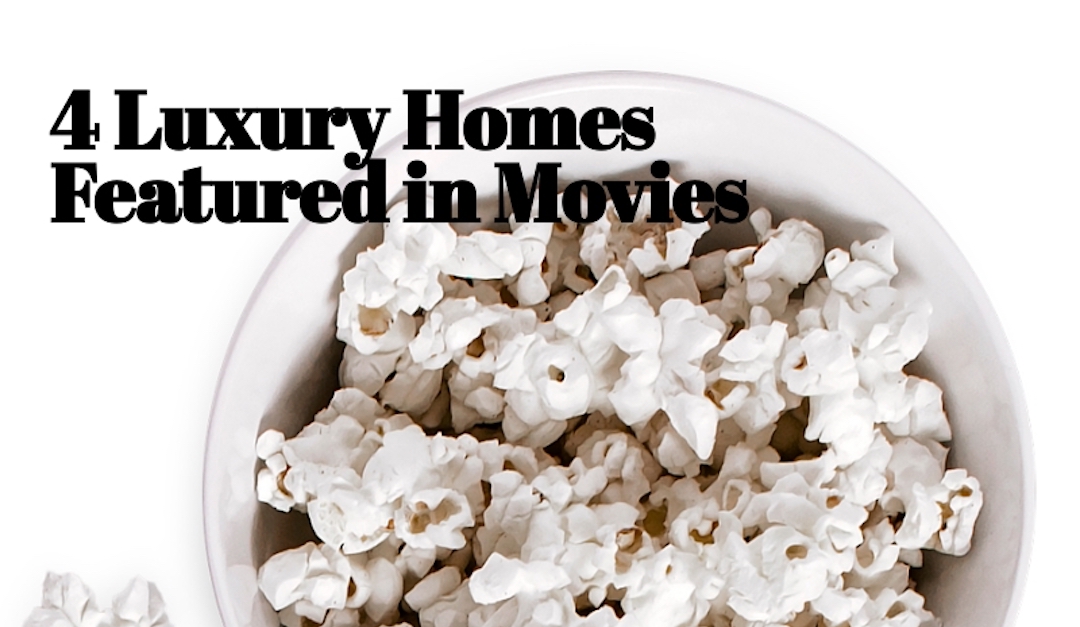 4 Luxury Homes
Featured in Movies