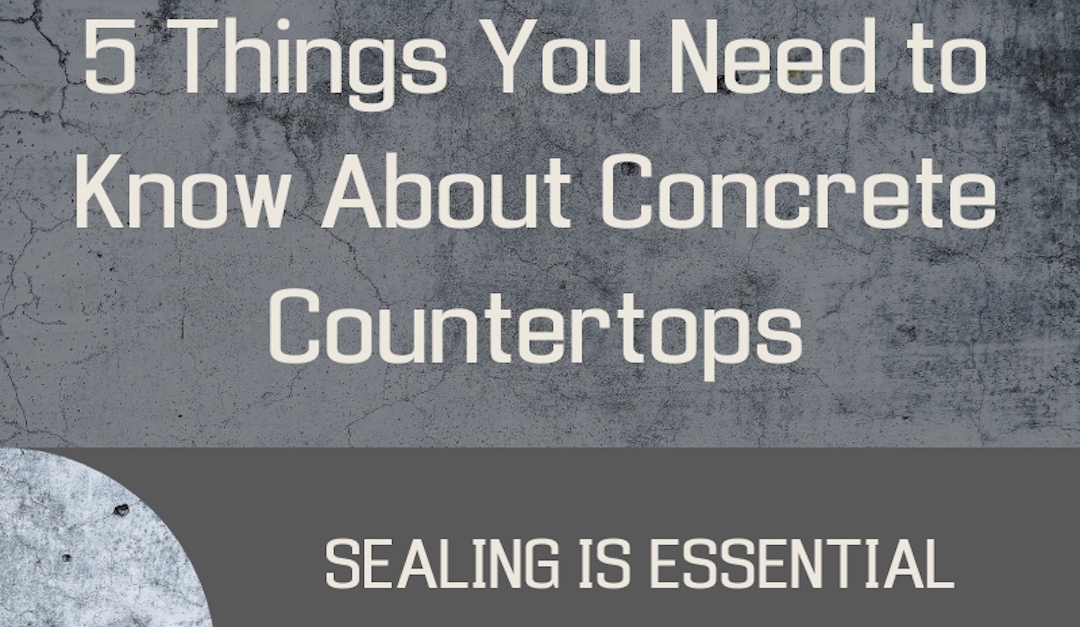 5 Things You Need to Know About Concrete Countertops

SEALING IS ESSENTIAL