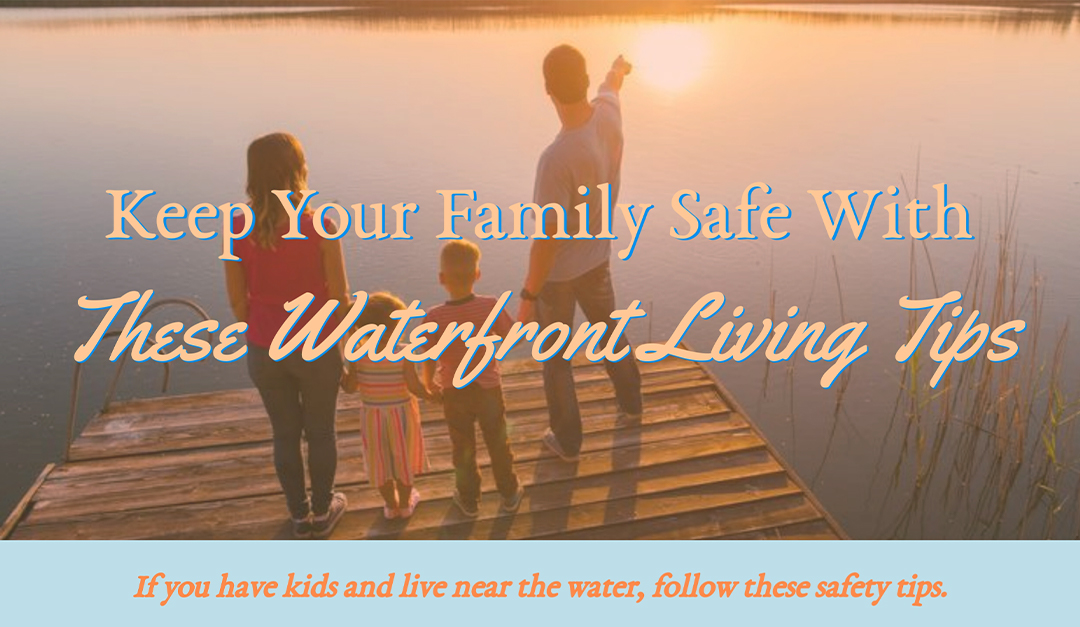 Keep Your Family Safe With
These Waterfront Living Tips

If you have kids and live near the water, follow these safety tips.