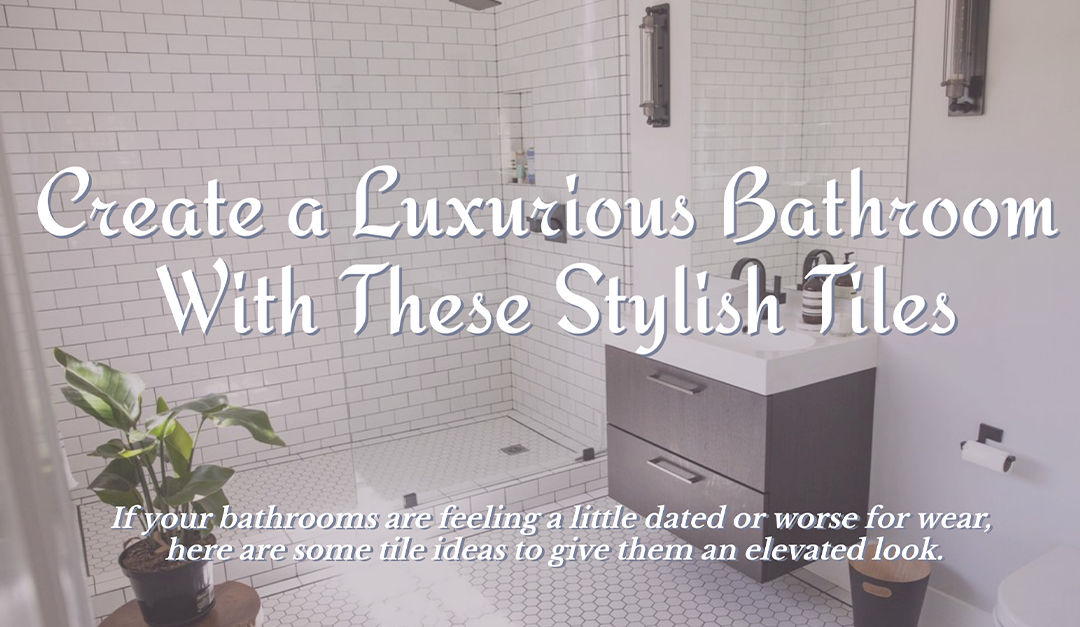 Create a Luxurious Bathroom With These Stylish Tiles

If your bathrooms are feeling a little dated or worse for wear, here are some tile ideas to give them an elevated look.